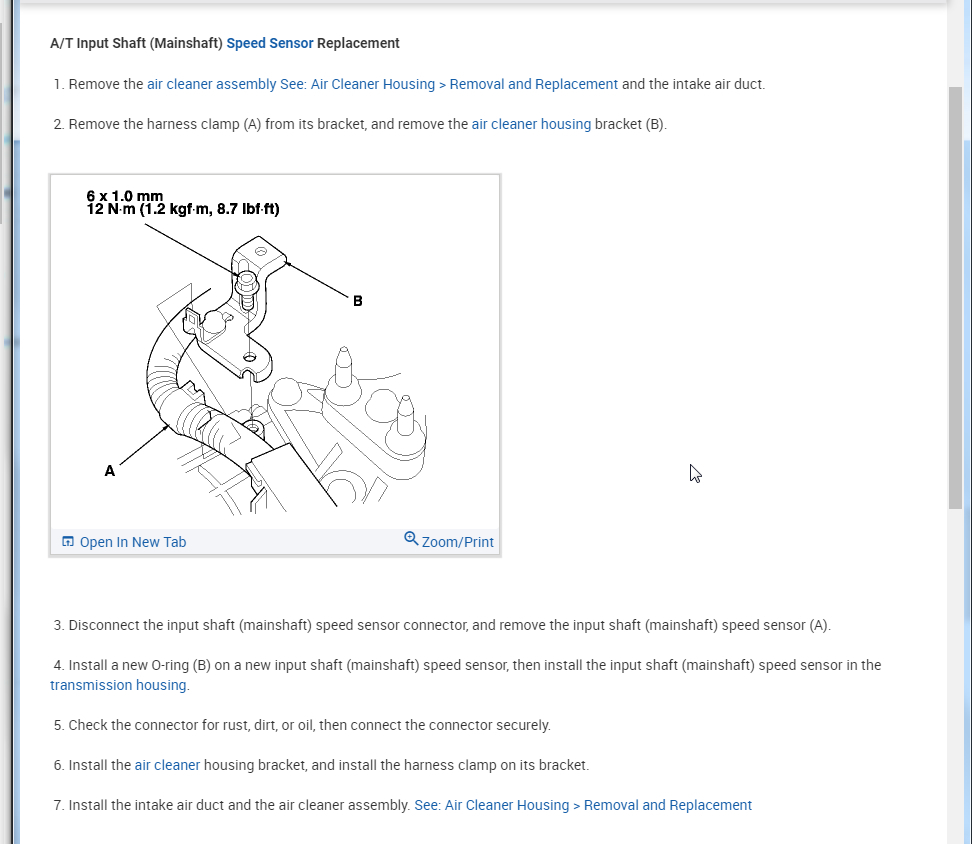 A/T Input Shaft (Mainshaft) Speed Sensor Replacement

1. Remove the air cleaner assembly See: Air Cleaner Housing > Removal and Replacement and the intake air duct.

2. Remove the harness clamp (A) from its bracket, and remove the air cleaner housing bracket (B).

6 x 1.0 mm
12 N·m (1.2 kgf·m, 8.7 lbf·ft)

B

A

Open In New Tab

Zoom/Print

3. Disconnect the input shaft (mainshaft) speed sensor connector, and remove the input shaft (mainshaft) speed sensor (A).

4. Install a new O-ring (B) on a new input shaft (mainshaft) speed sensor, then install the input shaft (mainshaft) speed sensor in the transmission housing.

5. Check the connector for rust, dirt, or oil, then connect the connector securely.

6. Install the air cleaner housing bracket, and install the harness clamp on its bracket.

7. Install the intake air duct and the air cleaner assembly. See: Air Cleaner Housing > Removal and Replacement