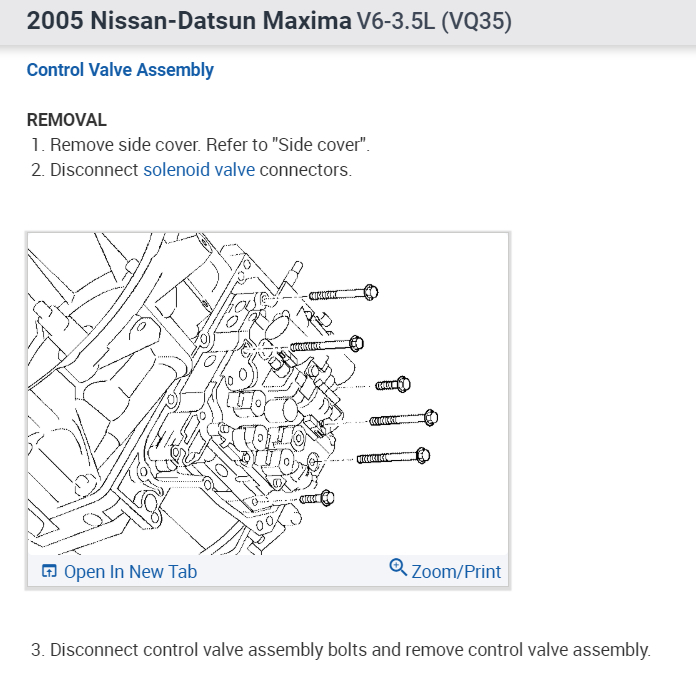 2005 Nissan-Datsun Maxima V6-3.5L (VQ35)

Control Valve Assembly

REMOVAL

1. Remove side cover. Refer to "Side cover".
2. Disconnect solenoid valve connectors.

Open In New Tab Zoom/Print

3. Disconnect control valve assembly bolts and remove control valve assembly.