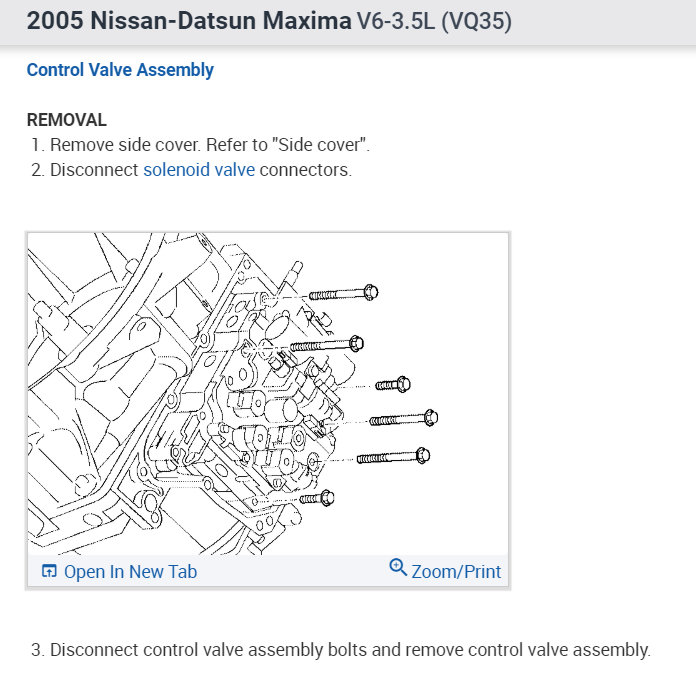 2005 Nissan-Datsun Maxima V6-3.5L (VQ35)

Control Valve Assembly

REMOVAL

1. Remove side cover. Refer to "Side cover".
2. Disconnect solenoid valve connectors.

Open In New Tab

Zoom/Print

3. Disconnect control valve assembly bolts and remove control valve assembly.