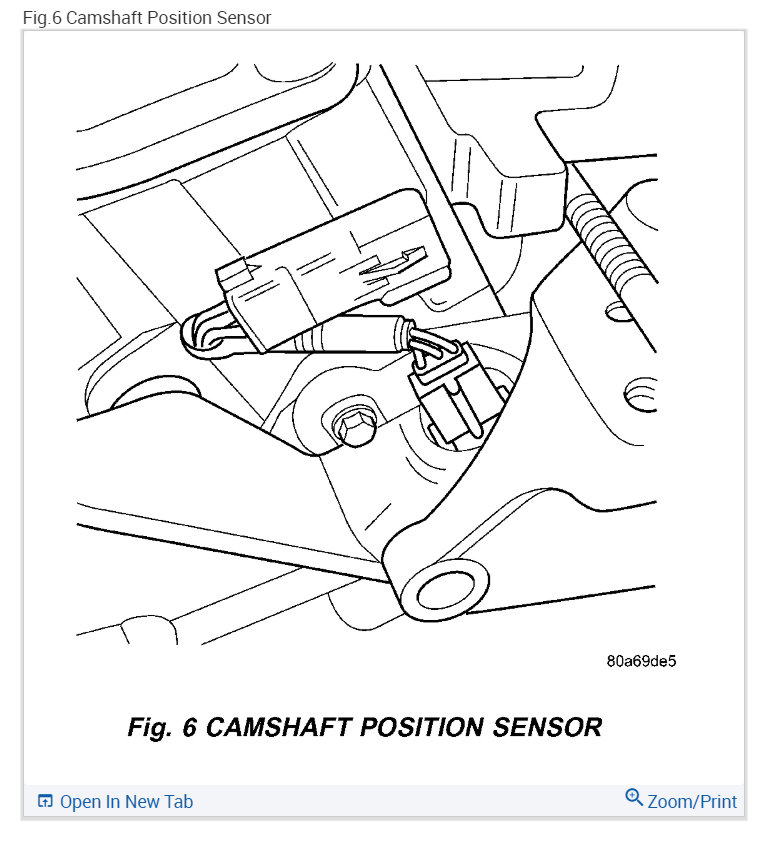 Fig.6 Camshaft Position Sensor

80a69de5

Fig. 6 CAMSHAFT POSITION SENSOR

Open In New Tab

Zoom/Print