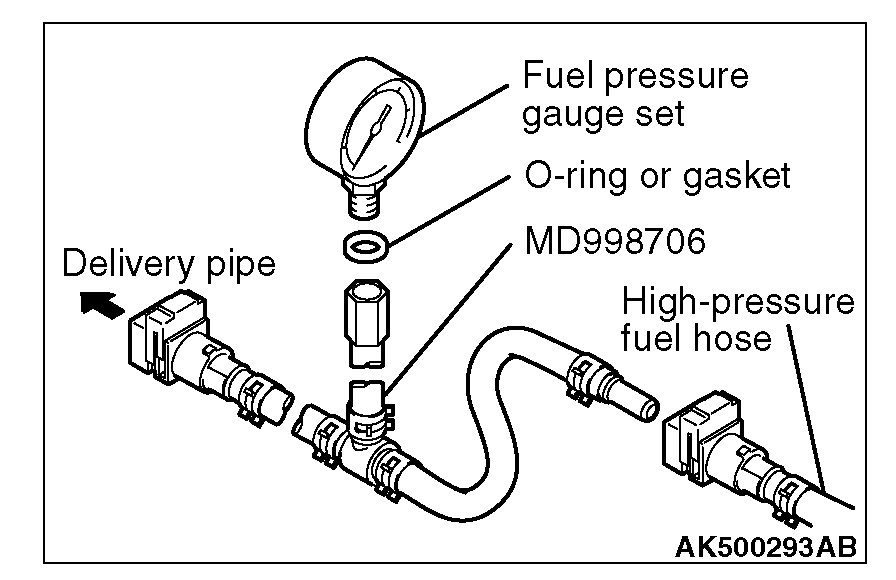 Fuel pressure gauge set

O-ring or gasket

MD998706

Delivery pipe

High-pressure fuel hose

AK500293AB