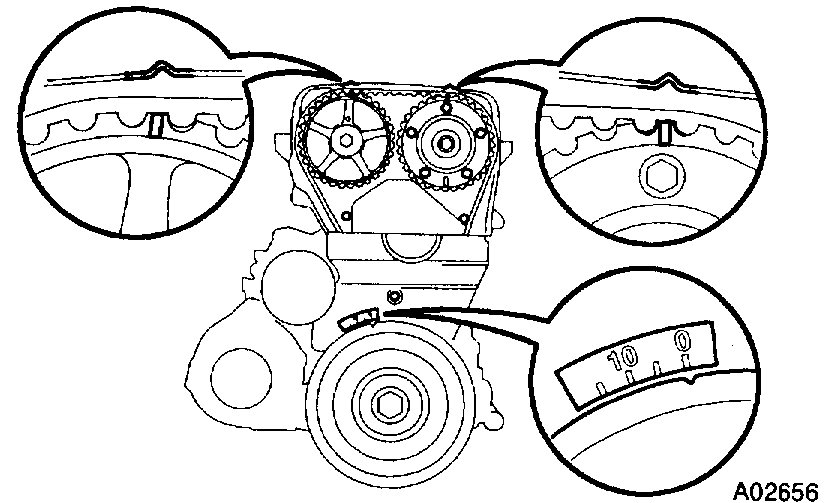 10 0

A02656