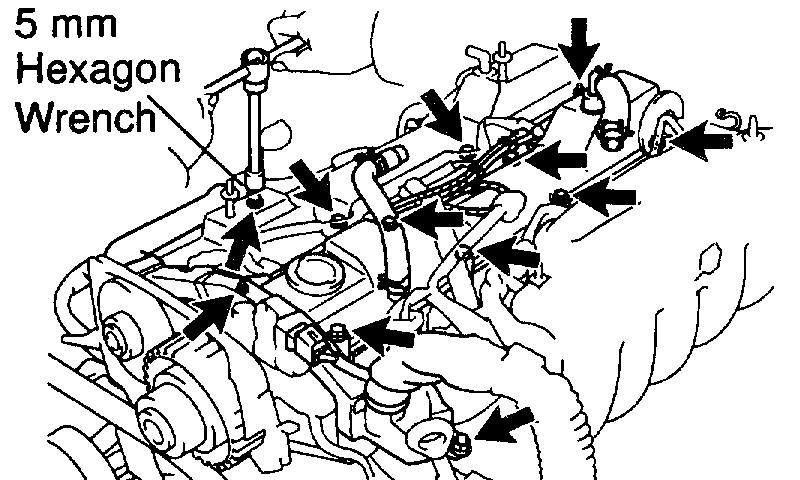 5 mm
Hexagon
Wrench