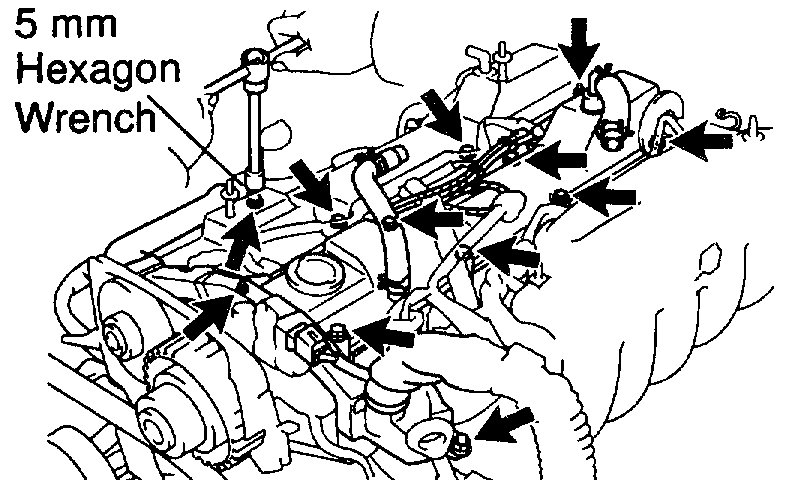 5 mm
Hexagon
Wrench