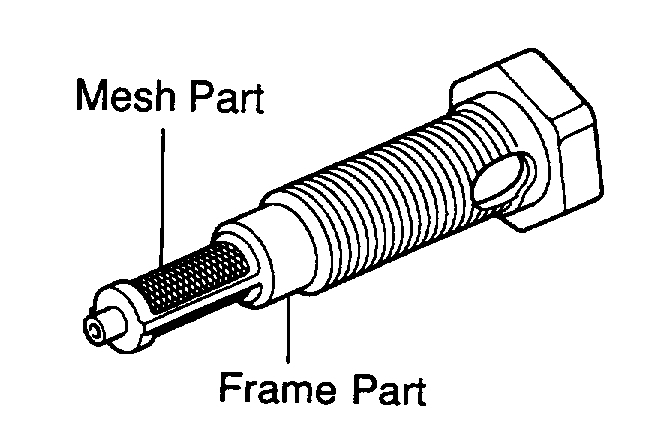 Mesh Part

Frame Part