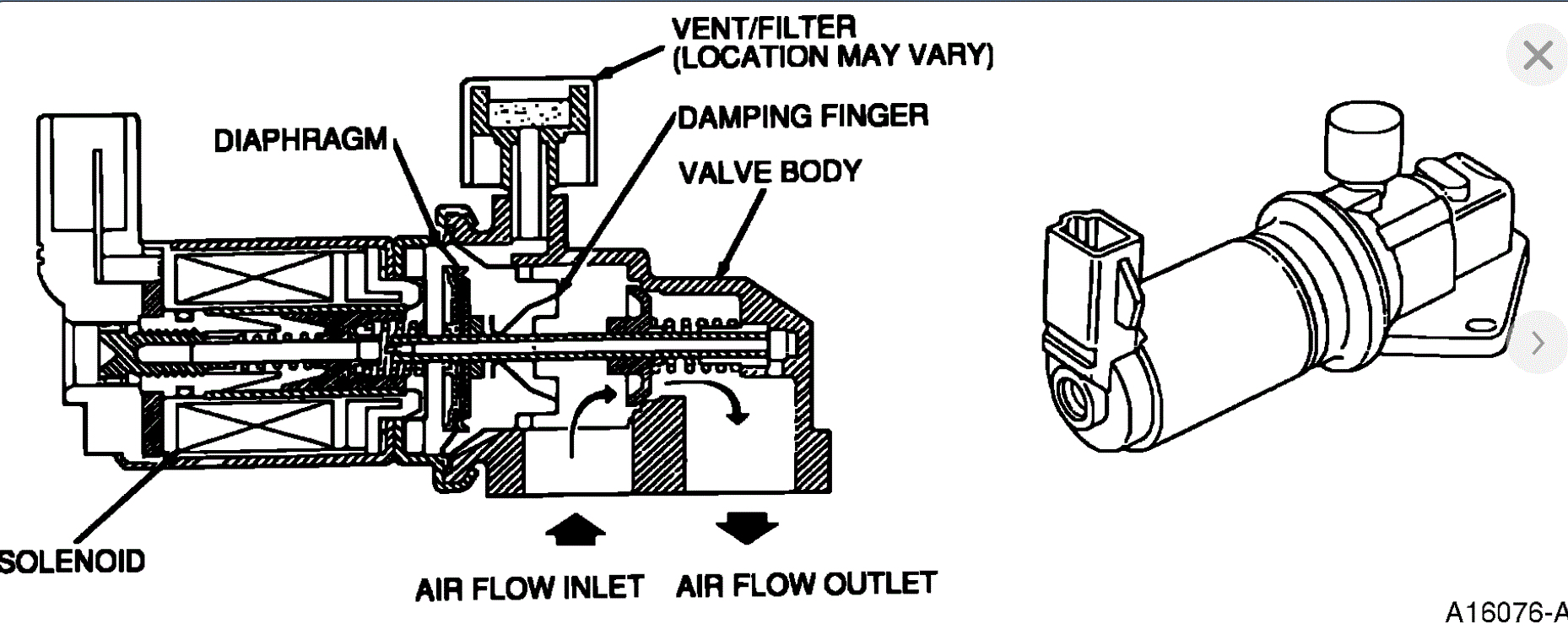 VENT/FILTER
(LOCATION MAY VARY)

DIAPHRAGM

DAMPING FINGER

VALVE BODY

SOLENOID

AIR FLOW INLET

AIR FLOW OUTLET

A16076-A