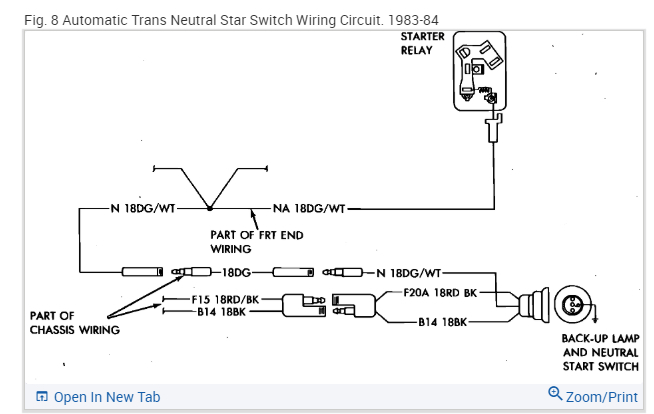 Fig. 8 Automatic Trans Neutral Star Switch Wiring Circuit. 1983-84

STARTER RELAY

N 18DG/WT

NA 18DG/WT

PART OF FRT END WIRING

18DG

N 18DG/WT

F15 18RD/BK

B14 18BK

F20A 18RD BK

B14 18BK

PART OF CHASSIS WIRING

BACK-UP LAMP AND NEUTRAL START SWITCH

Open In New Tab

Zoom/Print