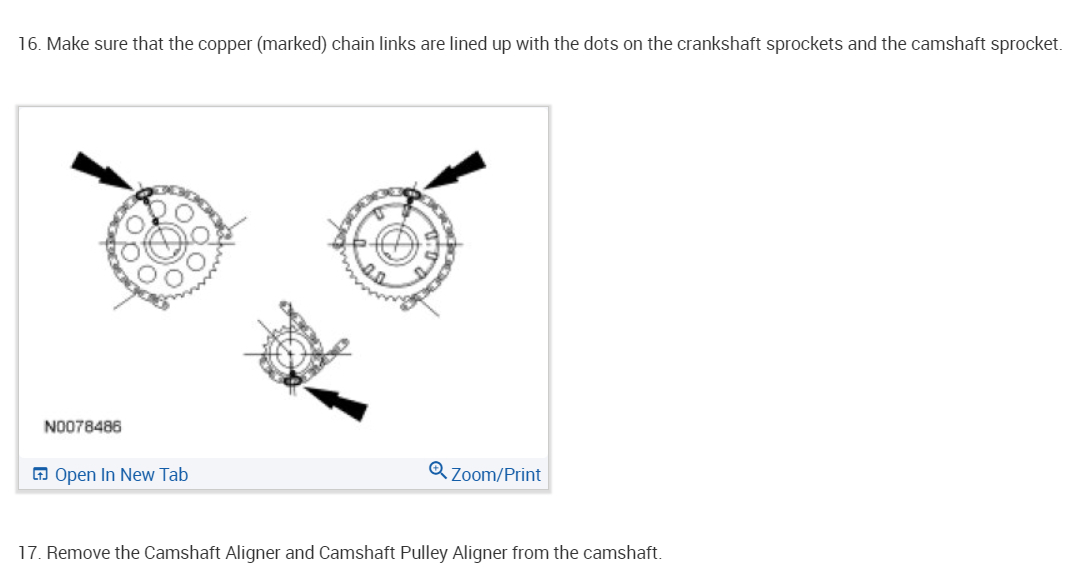 16. Make sure that the copper (marked) chain links are lined up with the dots on the crankshaft sprockets and the camshaft sprocket.

N0078486

Open In New Tab

Zoom/Print

17. Remove the Camshaft Aligner and Camshaft Pulley Aligner from the camshaft.