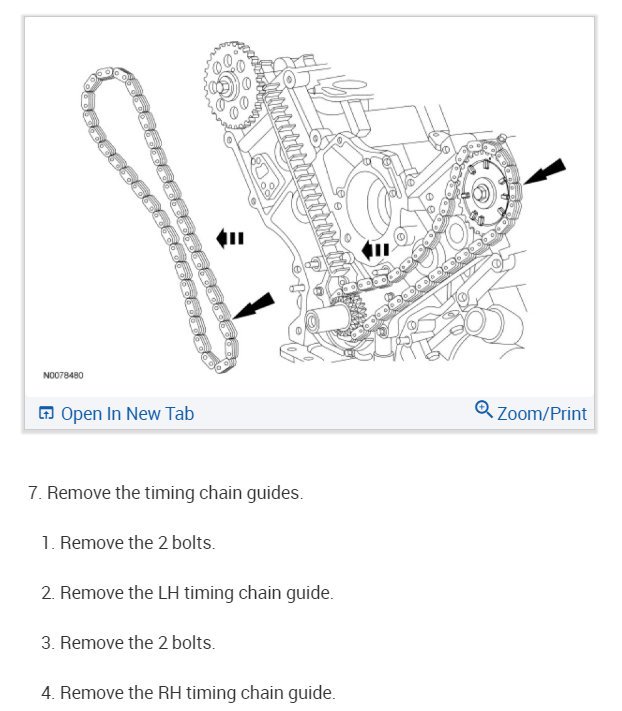 N0078480

Open In New Tab

Zoom/Print

7. Remove the timing chain guides.

1. Remove the 2 bolts.

2. Remove the LH timing chain guide.

3. Remove the 2 bolts.

4. Remove the RH timing chain guide.