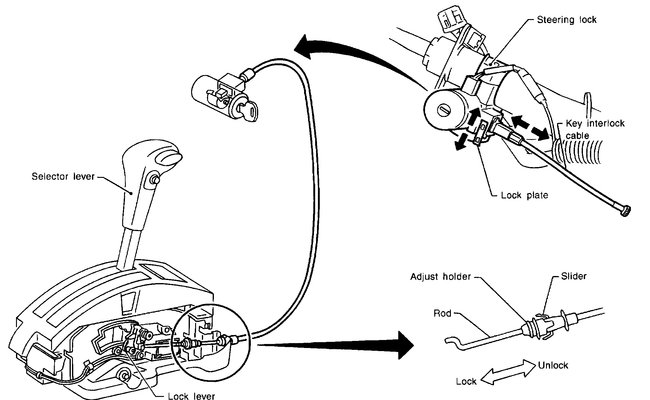 Steering lock

Key interlock cable

Lock plate

Selector lever

Adjust holder

Slider

Rod

Unlock

Lock

Lock lever