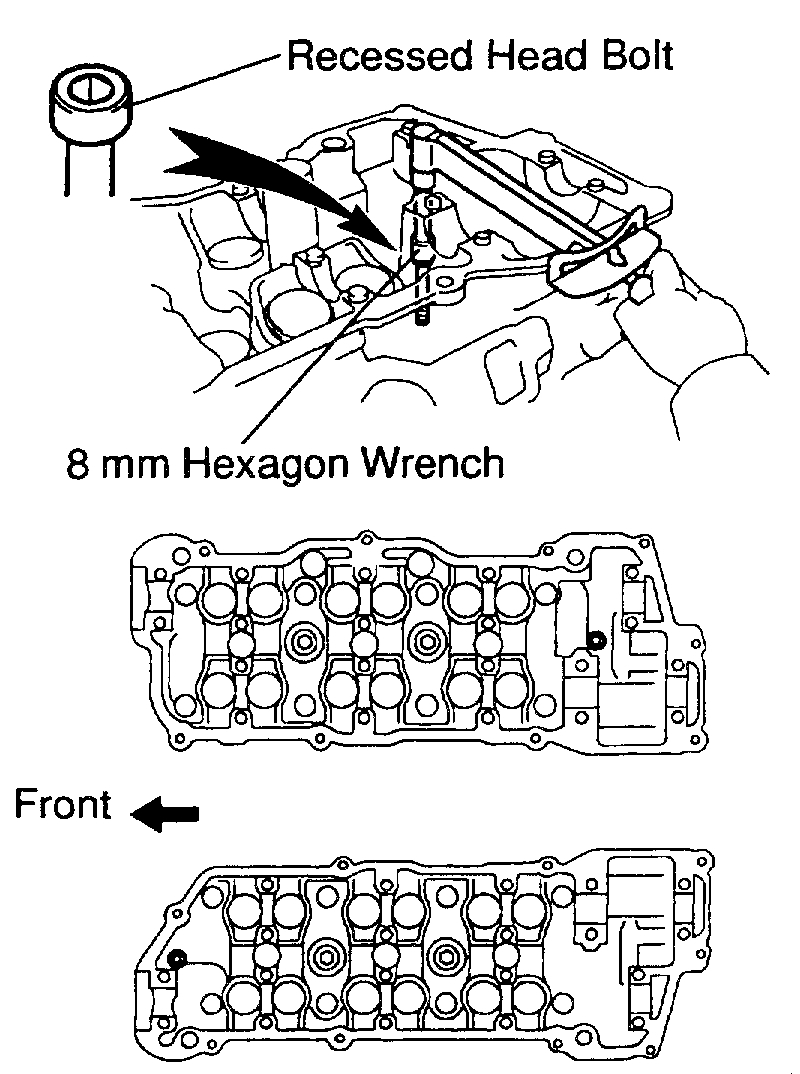 Recessed Head Bolt

8 mm Hexagon Wrench

Front