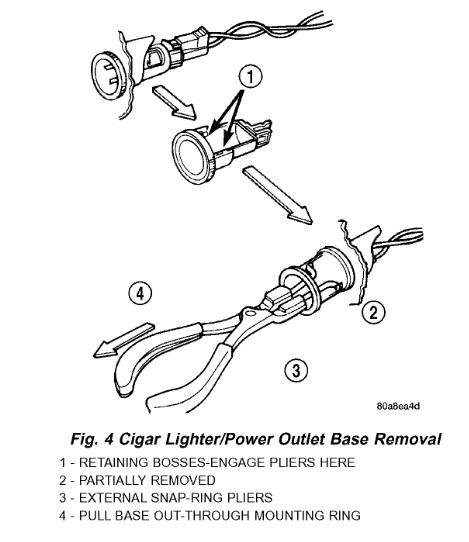 1

4

2

3

80a8ea4d

Fig. 4 Cigar Lighter/Power Outlet Base Removal

1 - RETAINING BOSSES-ENGAGE PLIERS HERE
2 - PARTIALLY REMOVED
3 - EXTERNAL SNAP-RING PLIERS
4 - PULL BASE OUT-THROUGH MOUNTING RING