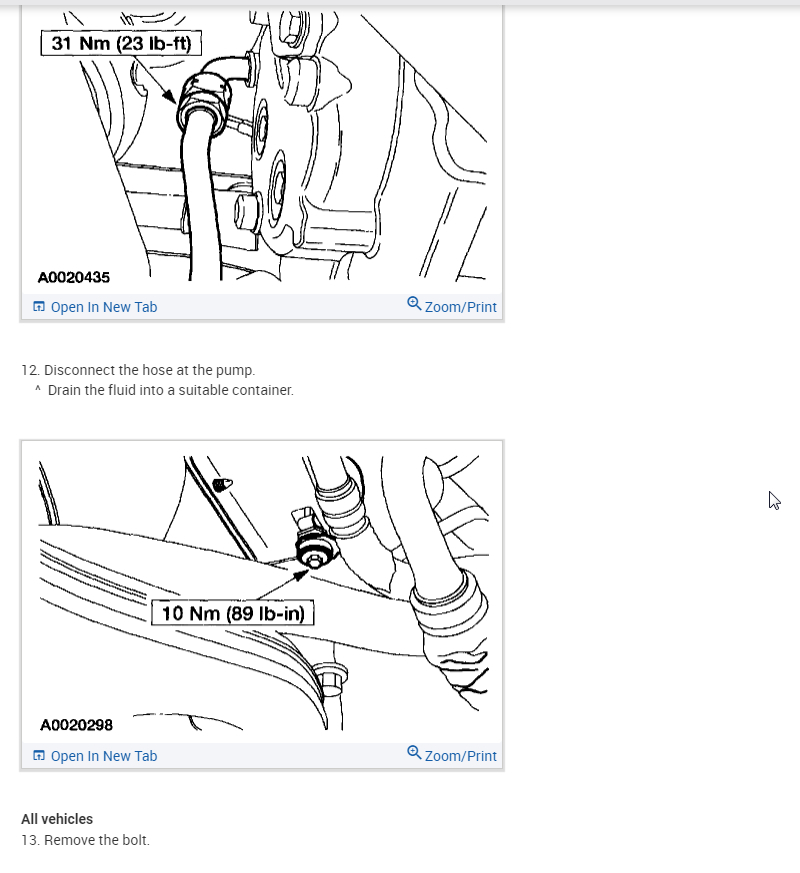 31 Nm (23 lb-ft)

A0020435

Open In New Tab

Zoom/Print

12. Disconnect the hose at the pump.

^ Drain the fluid into a suitable container.

10 Nm (89 lb-in)

A0020298

Open In New Tab

Zoom/Print

All vehicles

13. Remove the bolt.