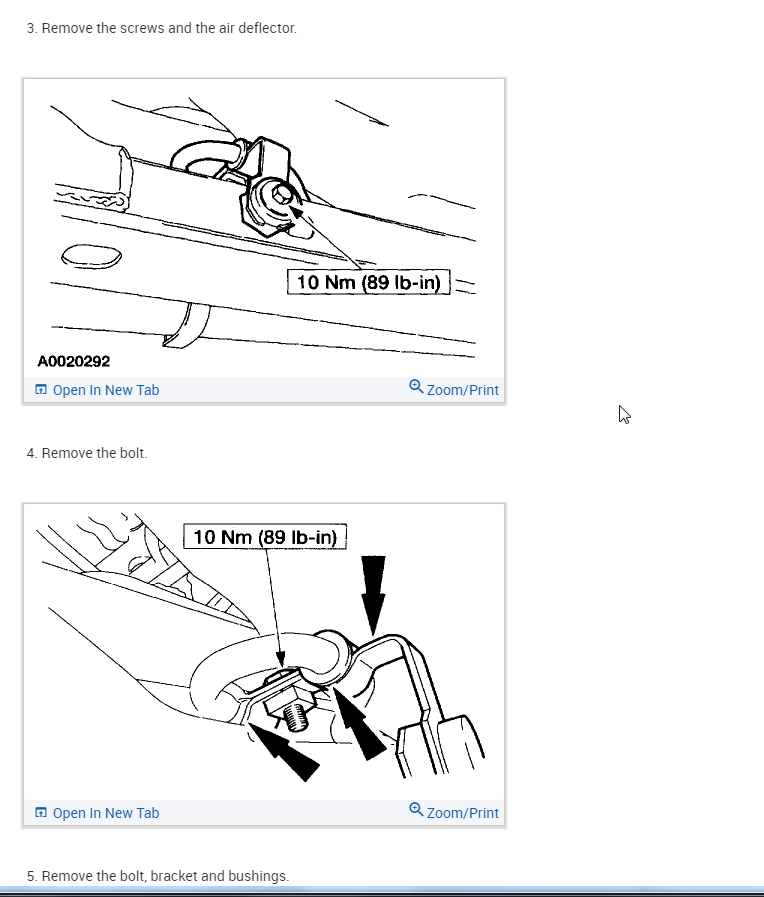 3. Remove the screws and the air deflector.

10 Nm (89 lb-in)

A0020292

Open In New Tab

Zoom/Print

4. Remove the bolt.

10 Nm (89 lb-in)

Open In New Tab

Zoom/Print

5. Remove the bolt, bracket and bushings.