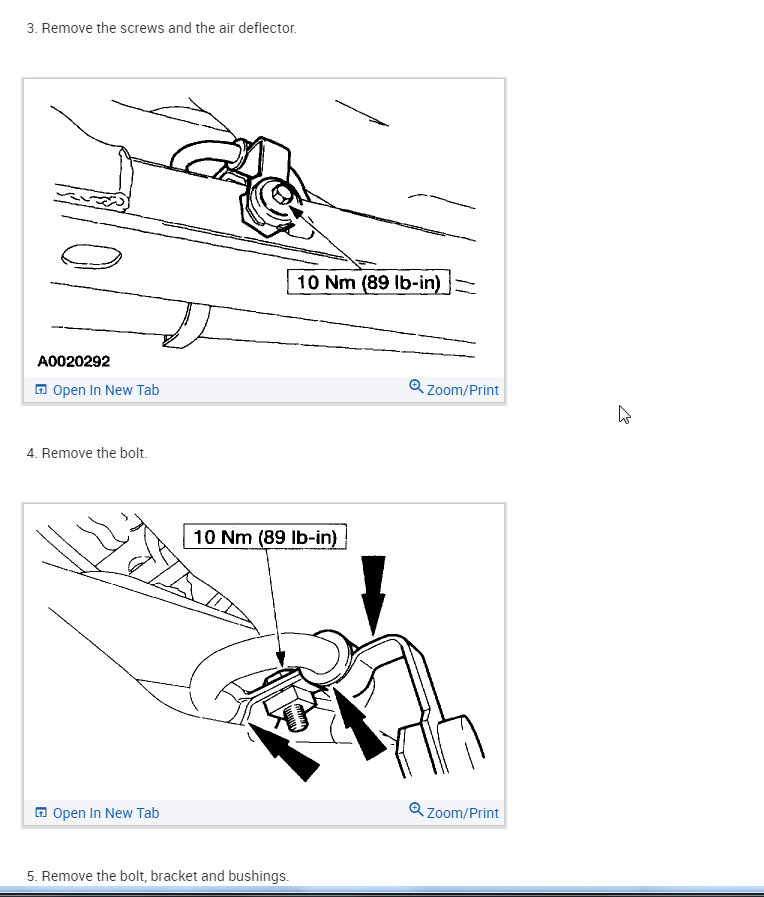 3. Remove the screws and the air deflector.

10 Nm (89 lb-in)

A0020292

Open In New Tab

Zoom/Print

4. Remove the bolt.

10 Nm (89 lb-in)

Open In New Tab

Zoom/Print

5. Remove the bolt, bracket and bushings.