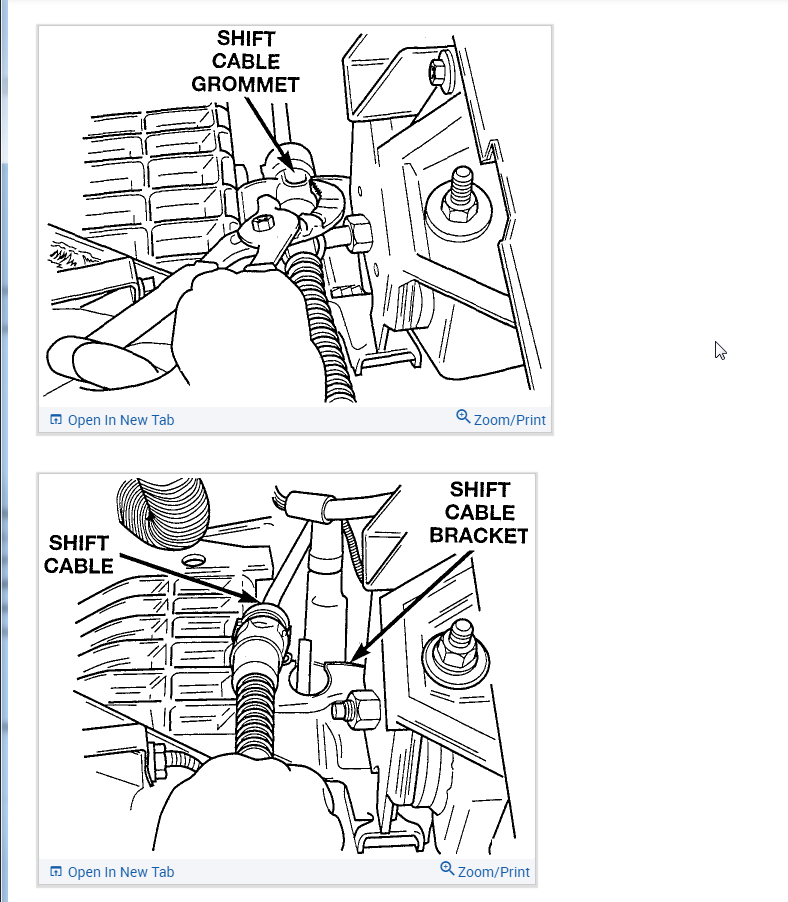 SHIFT CABLE GROMMET

Open In New Tab

Zoom/Print

SHIFT CABLE

SHIFT CABLE BRACKET

Open In New Tab

Zoom/Print