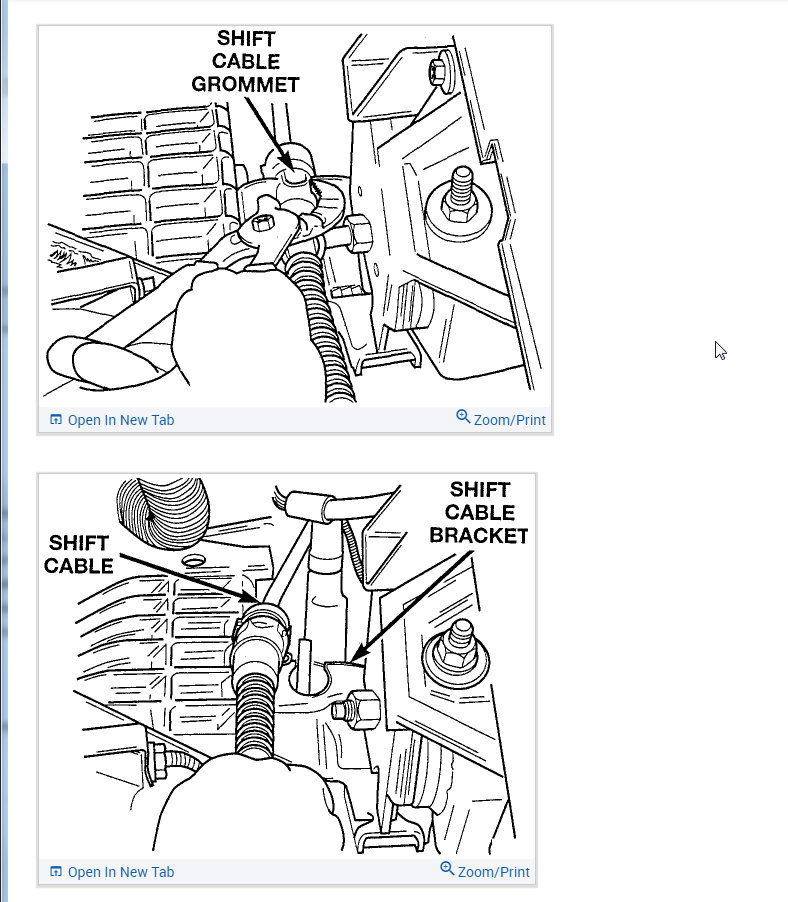 SHIFT CABLE GROMMET

Open In New Tab

Zoom/Print

SHIFT CABLE

SHIFT CABLE BRACKET

Open In New Tab

Zoom/Print