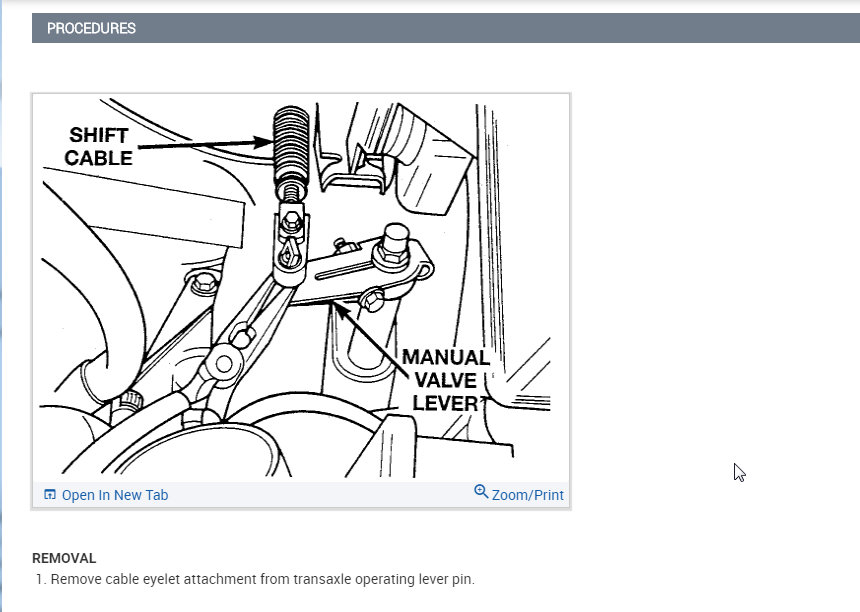 PROCEDURES

SHIFT CABLE

MANUAL VALVE LEVER

Open In New Tab

Zoom/Print

REMOVAL

1. Remove cable eyelet attachment from transaxle operating lever pin.