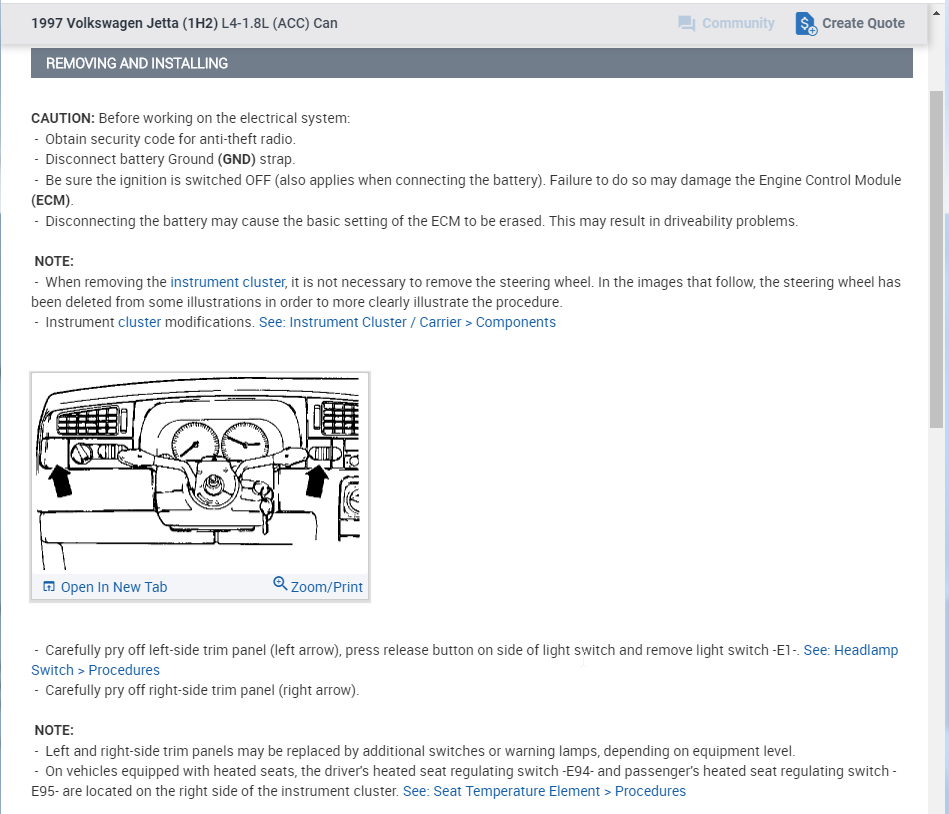 1997 Volkswagen Jetta (1H2) L4-1.8L (ACC) Can

Community

Create Quote

REMOVING AND INSTALLING

CAUTION: Before working on the electrical system:
- Obtain security code for anti-theft radio.
- Disconnect battery Ground (GND) strap.
- Be sure the ignition is switched OFF (also applies when connecting the battery). Failure to do so may damage the Engine Control Module (ECM).
- Disconnecting the battery may cause the basic setting of the ECM to be erased. This may result in driveability problems.

NOTE:
- When removing the instrument cluster, it is not necessary to remove the steering wheel. In the images that follow, the steering wheel has been deleted from some illustrations in order to more clearly illustrate the procedure.
- Instrument cluster modifications. See: Instrument Cluster / Carrier > Components

Open In New Tab

Zoom/Print

- Carefully pry off left-side trim panel (left arrow), press release button on side of light switch and remove light switch -E1-. See: Headlamp Switch > Procedures
- Carefully pry off right-side trim panel (right arrow).

NOTE:
- Left and right-side trim panels may be replaced by additional switches or warning lamps, depending on equipment level.
- On vehicles equipped with heated seats, the driver's heated seat regulating switch -E94- and passenger's heated seat regulating switch -E95- are located on the right side of the instrument cluster. See: Seat Temperature Element > Procedures