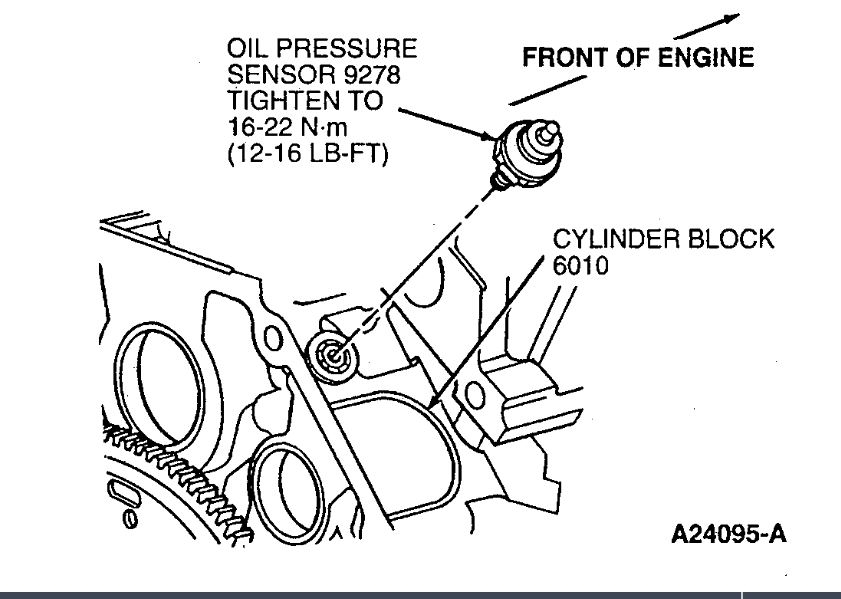 OIL PRESSURE SENSOR 9278 TIGHTEN TO 16-22 N·m (12-16 LB-FT)

FRONT OF ENGINE

CYLINDER BLOCK 6010

A24095-A