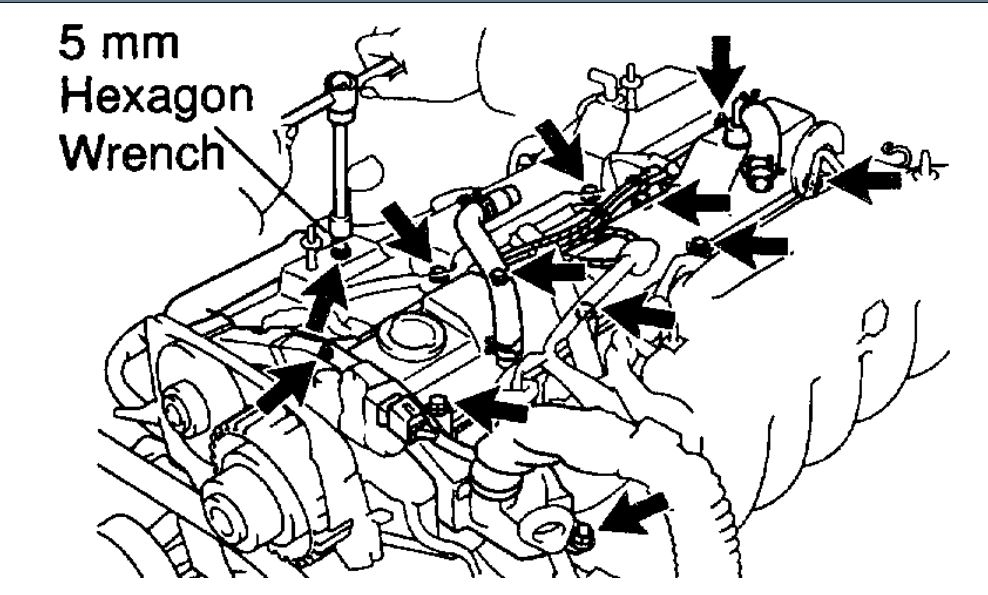 5 mm
Hexagon
Wrench