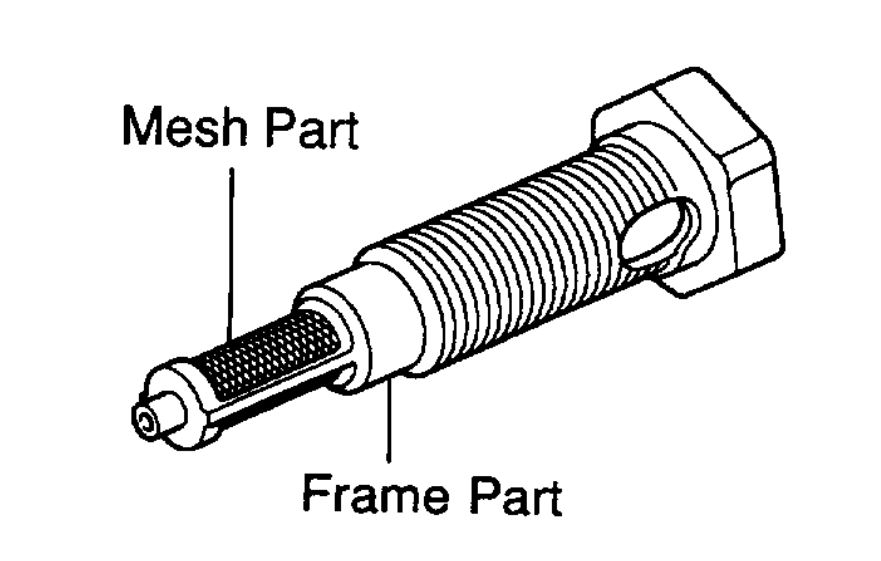 Mesh Part

Frame Part