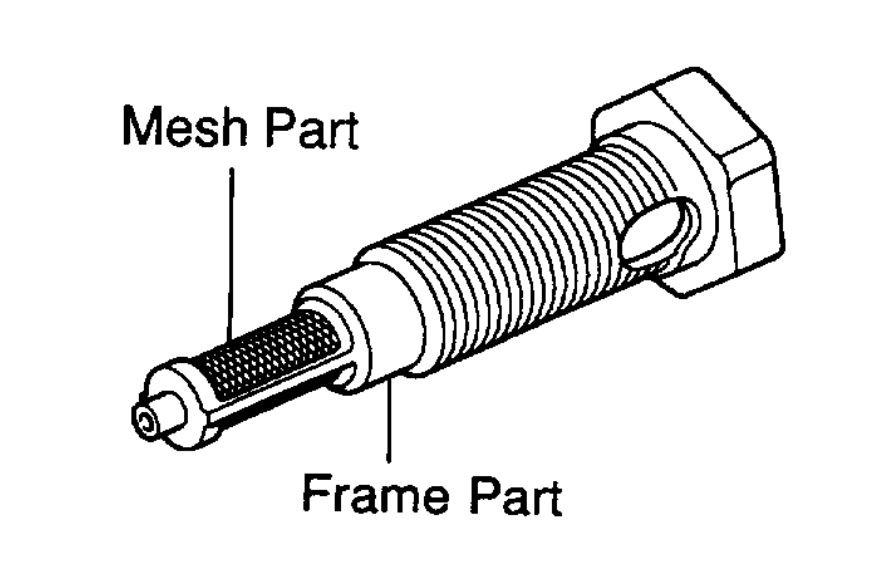 Mesh Part

Frame Part