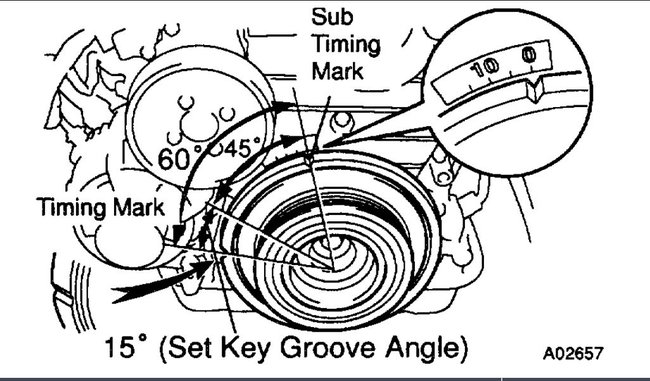 Sub Timing Mark

10 0

60° 45°

Timing Mark

15° (Set Key Groove Angle)

A02657