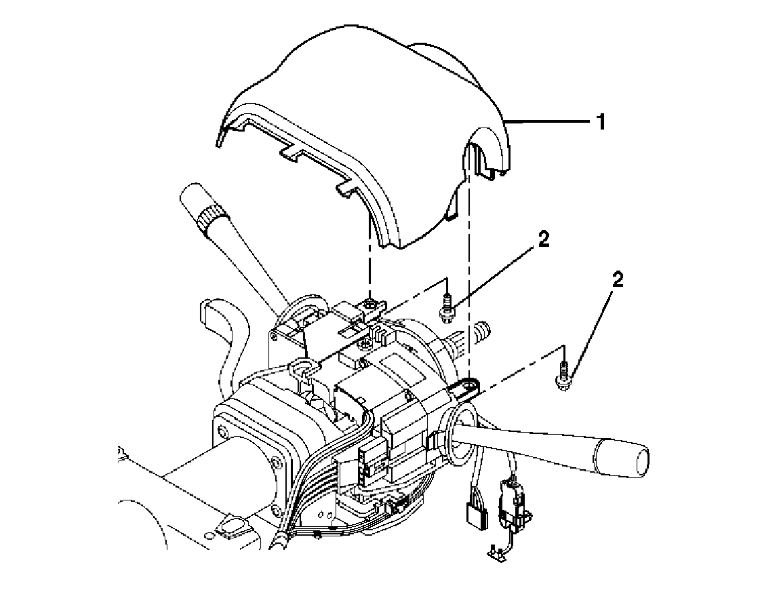 1
2
2