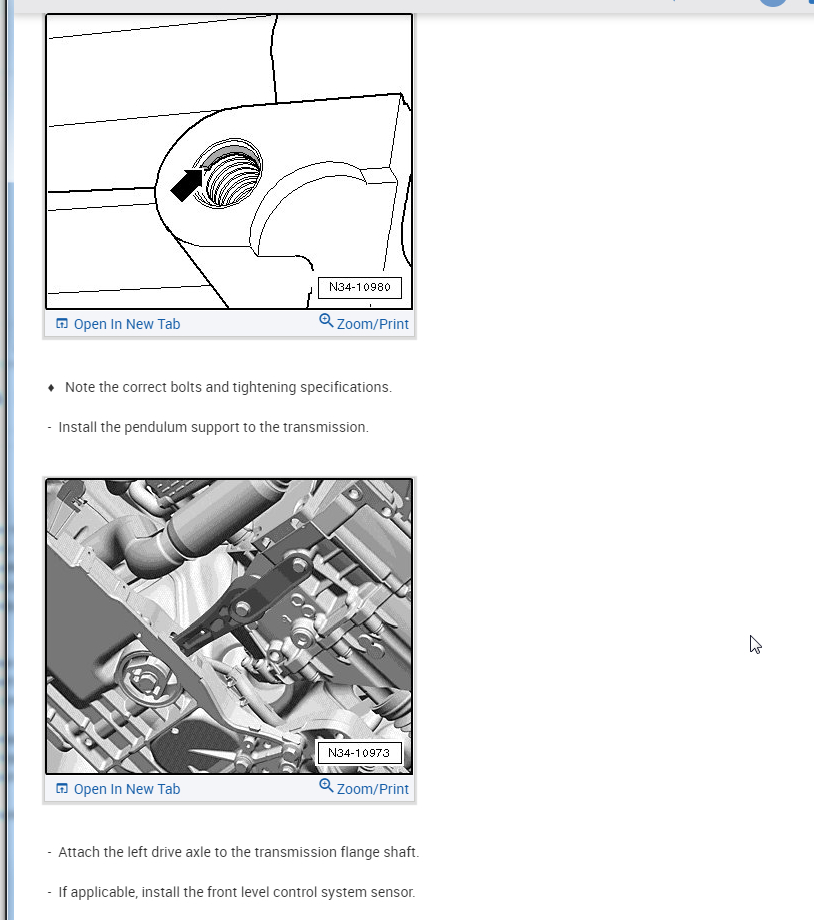 N34-10980

Open In New Tab Zoom/Print

♦ Note the correct bolts and tightening specifications.

- Install the pendulum support to the transmission.

N34-10973

Open In New Tab Zoom/Print

- Attach the left drive axle to the transmission flange shaft.

- If applicable, install the front level control system sensor.