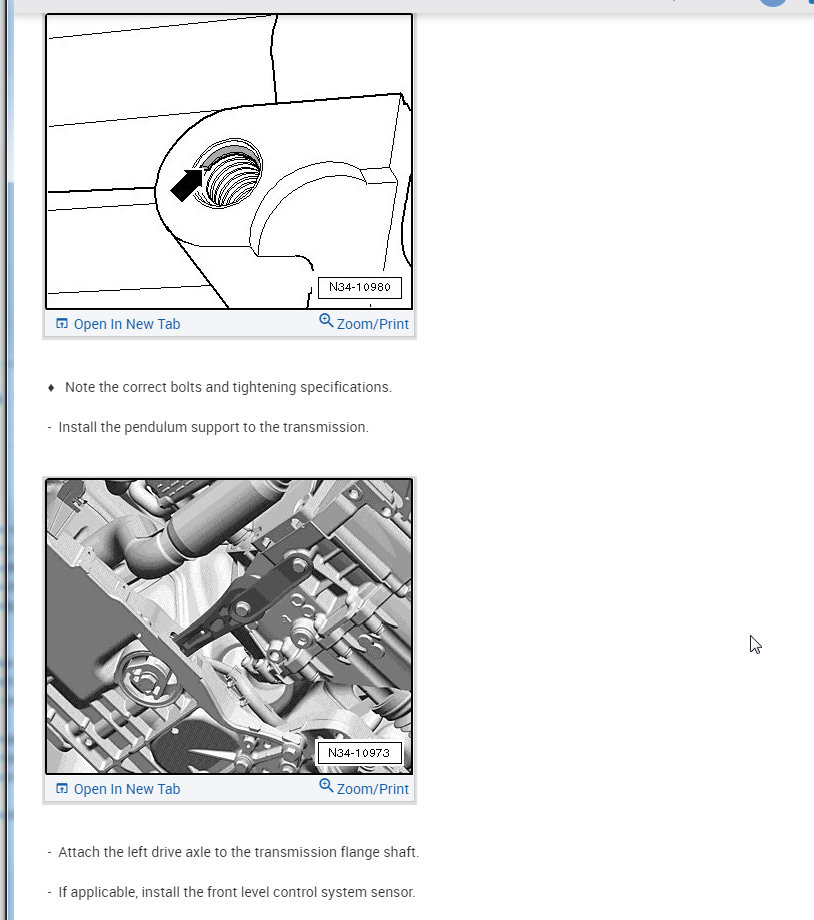 N34-10980

Open In New Tab Zoom/Print

♦ Note the correct bolts and tightening specifications.

- Install the pendulum support to the transmission.

N34-10973

Open In New Tab Zoom/Print

- Attach the left drive axle to the transmission flange shaft.

- If applicable, install the front level control system sensor.