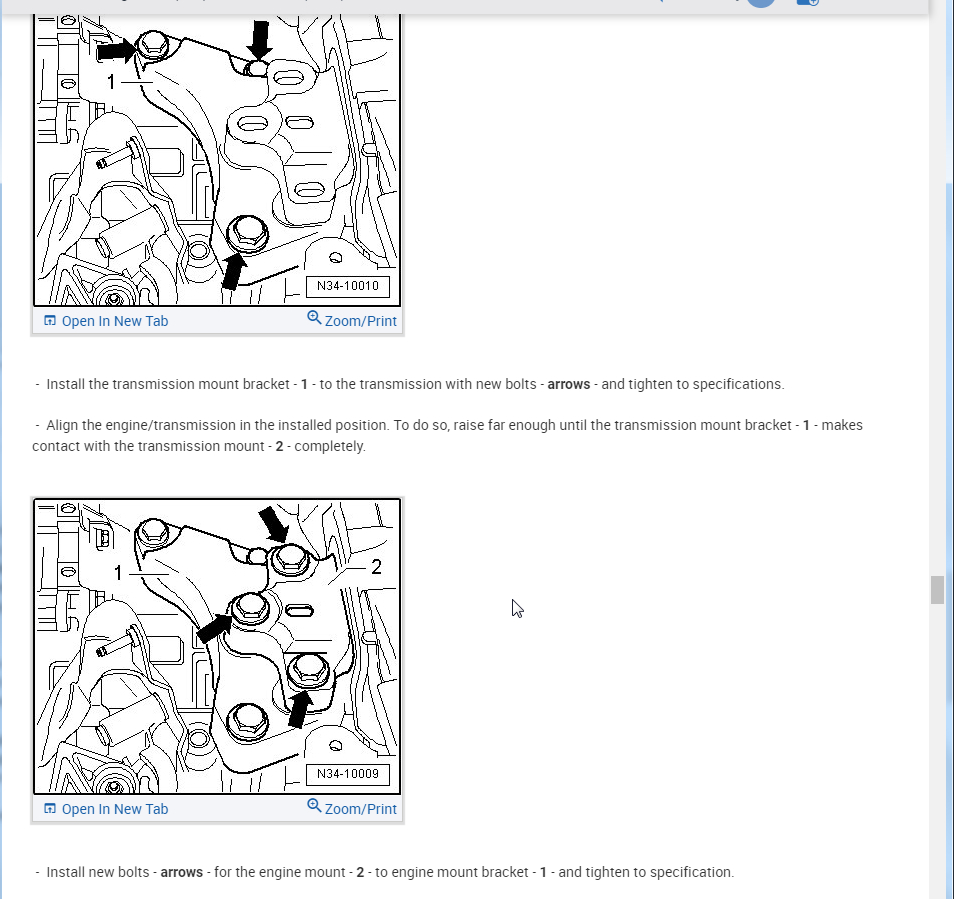 1

N34-10010

Open In New Tab

Zoom/Print

- Install the transmission mount bracket - **1** - to the transmission with new bolts - **arrows** - and tighten to specifications.

- Align the engine/transmission in the installed position. To do so, raise far enough until the transmission mount bracket - **1** - makes contact with the transmission mount - **2** - completely.

1

2

N34-10009

Open In New Tab

Zoom/Print

- Install new bolts - **arrows** - for the engine mount - **2** - to engine mount bracket - **1** - and tighten to specification.