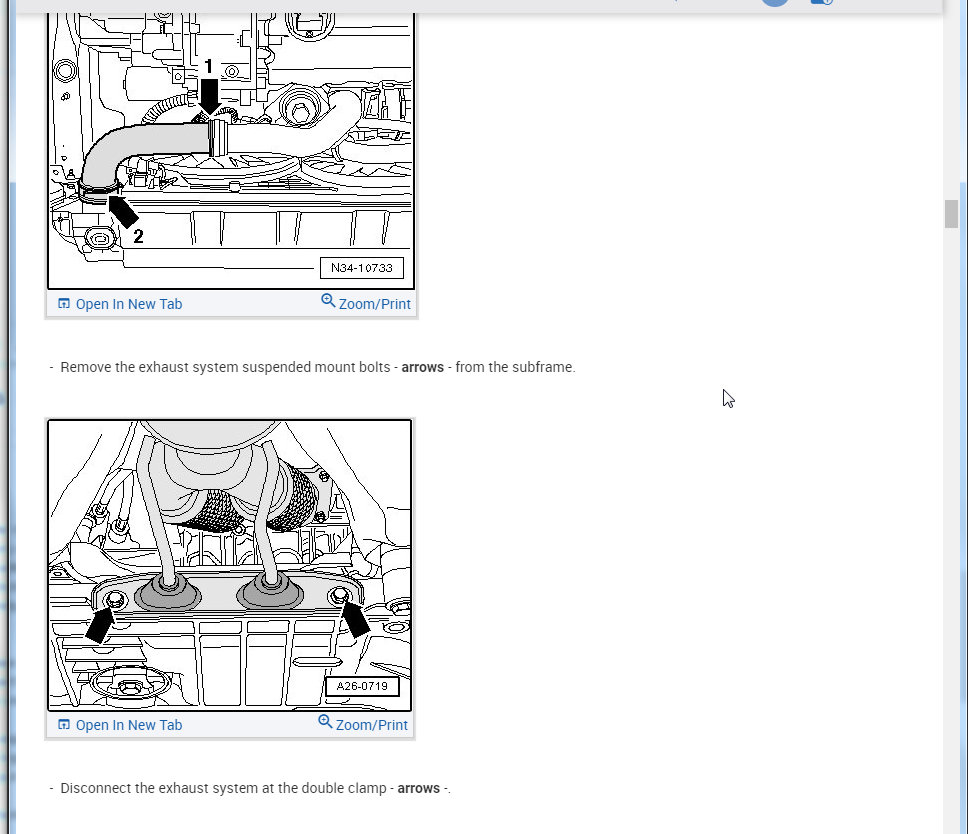 1

2

N34-10733

Open In New Tab

Zoom/Print

- Remove the exhaust system suspended mount bolts - **arrows** - from the subframe.

A26-0719

Open In New Tab

Zoom/Print

- Disconnect the exhaust system at the double clamp - **arrows** -.