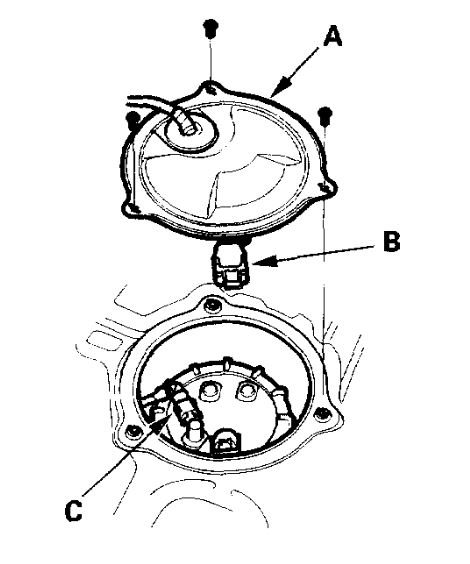 A

B

C