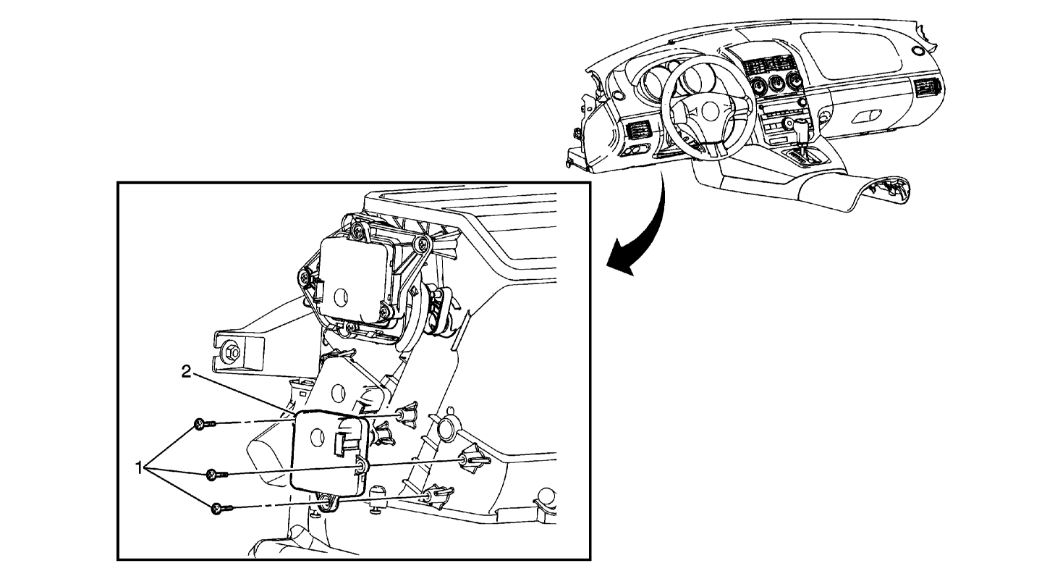 2

1