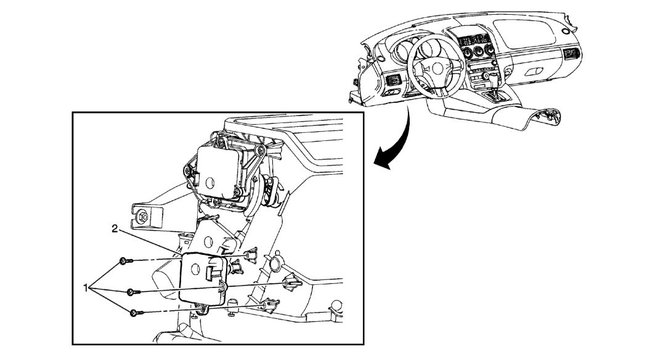 2

1