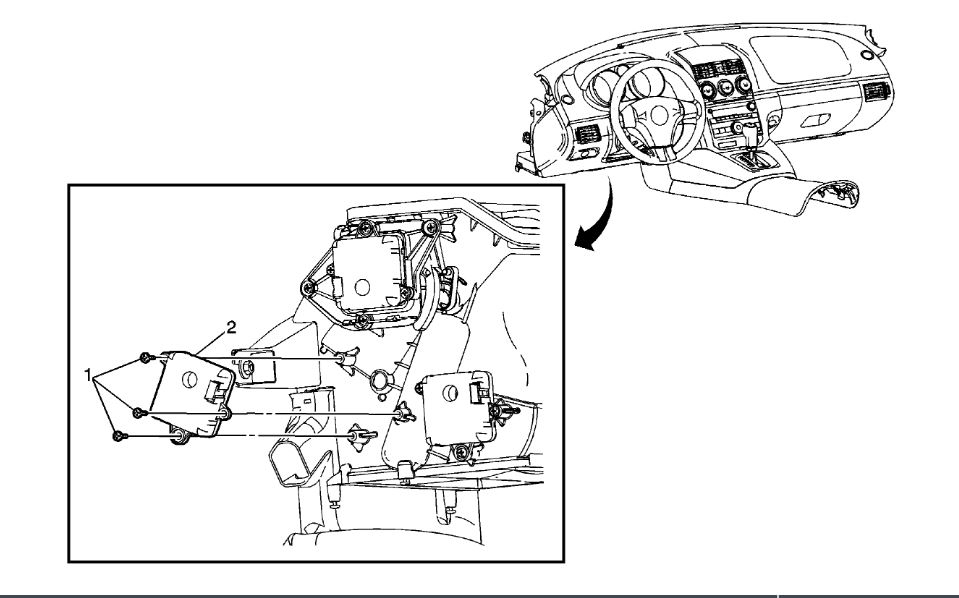 2
1