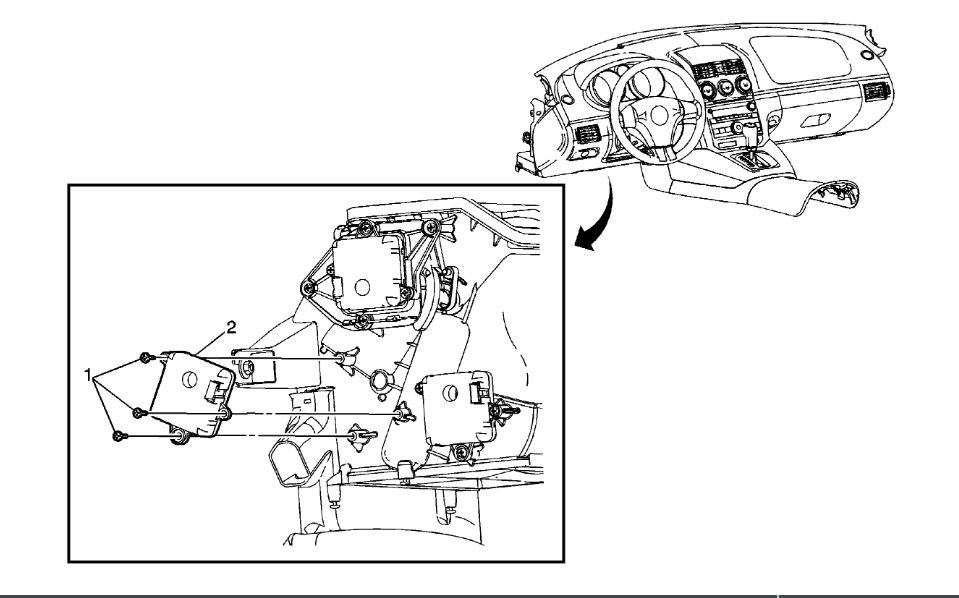 2

1