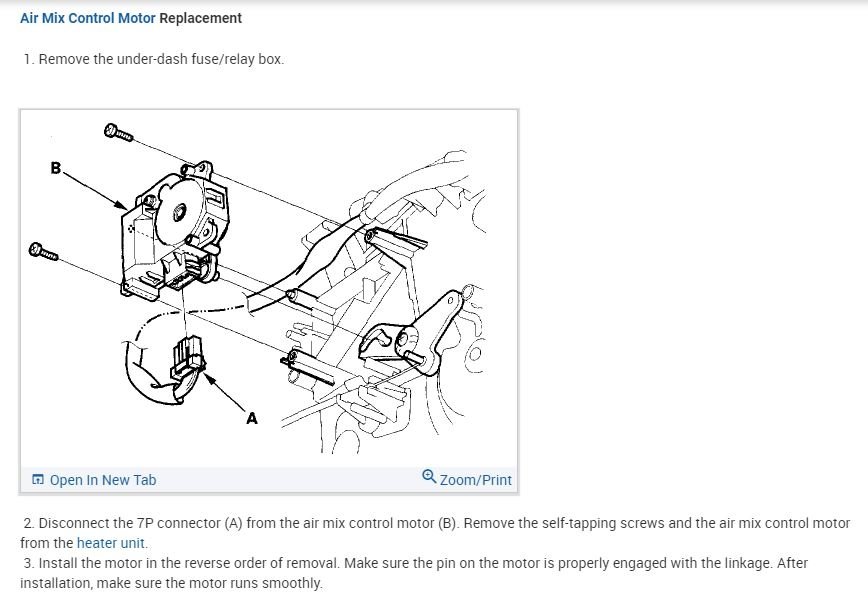 Air Mix Control Motor Replacement

1. Remove the under-dash fuse/relay box.

B

A

Open In New Tab

Zoom/Print

2. Disconnect the 7P connector (A) from the air mix control motor (B). Remove the self-tapping screws and the air mix control motor from the heater unit.

3. Install the motor in the reverse order of removal. Make sure the pin on the motor is properly engaged with the linkage. After installation, make sure the motor runs smoothly.