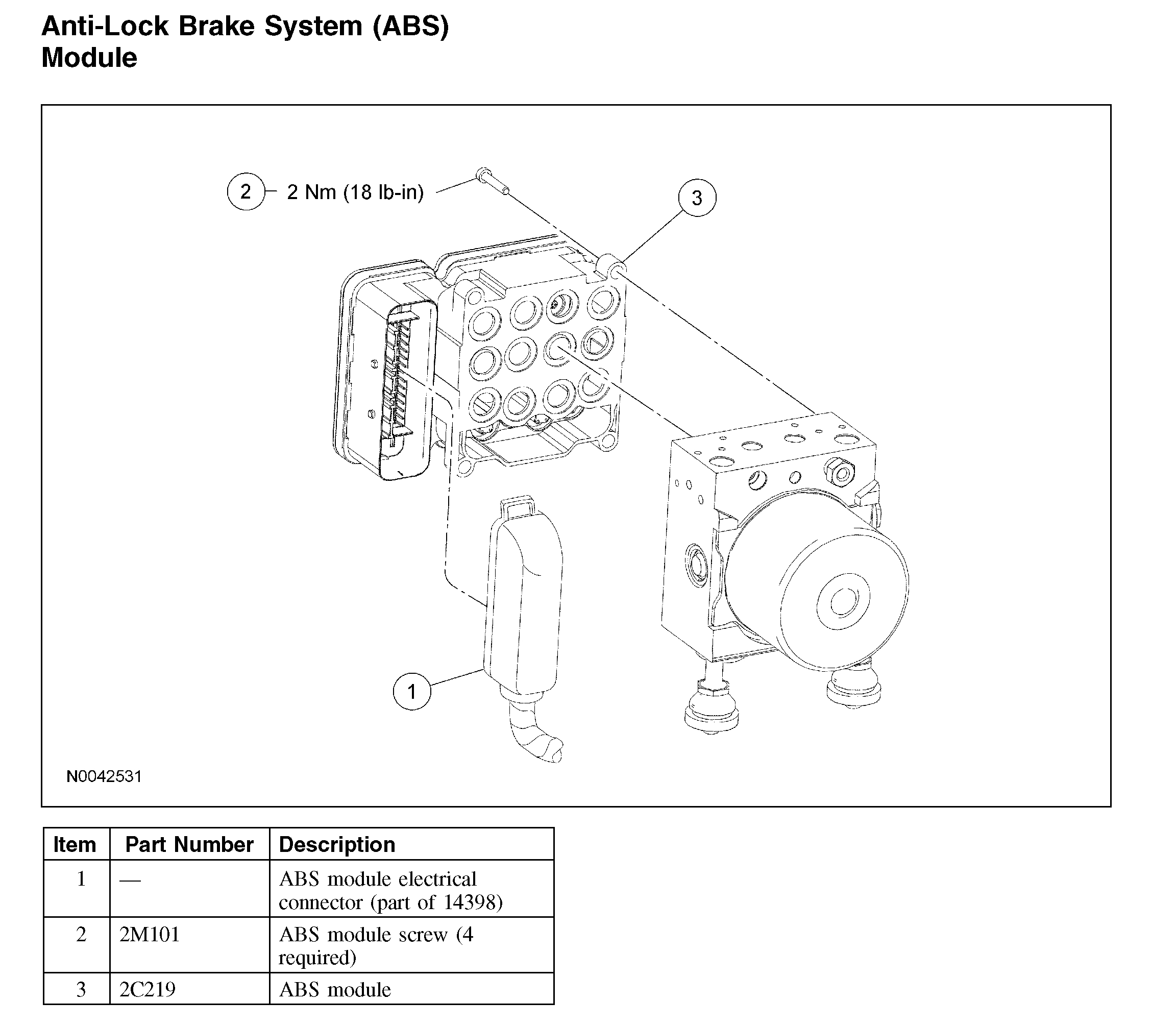 Anti-Lock Brake System (ABS) Module

2 2 Nm (18 lb-in)

3

1

N0042531

| Item | Part Number | Description |
|---|---|---|
| 1 | — | ABS module electrical connector (part of 14398) |
| 2 | 2M101 | ABS module screw (4 required) |
| 3 | 2C219 | ABS module |