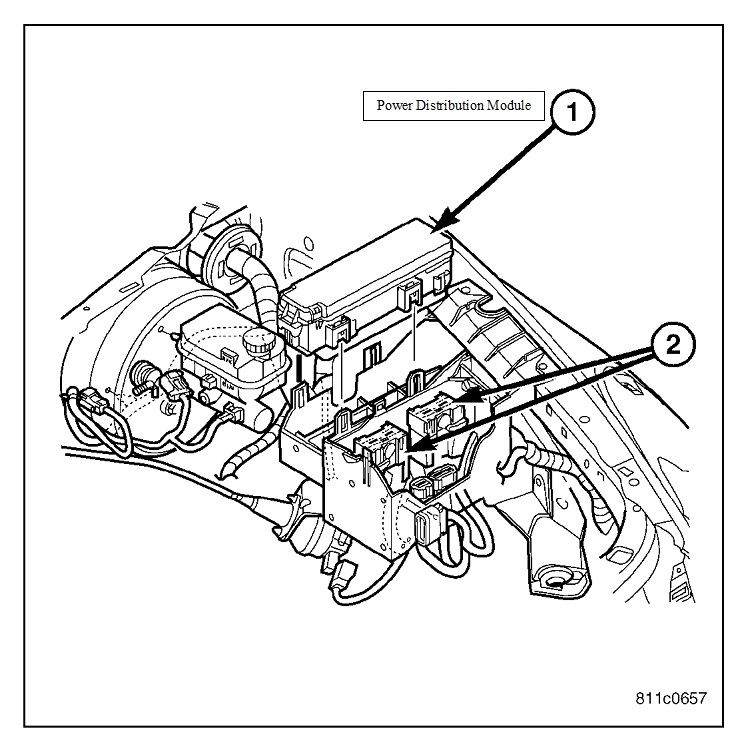 Power Distribution Module

1

2

MIN

811c0657