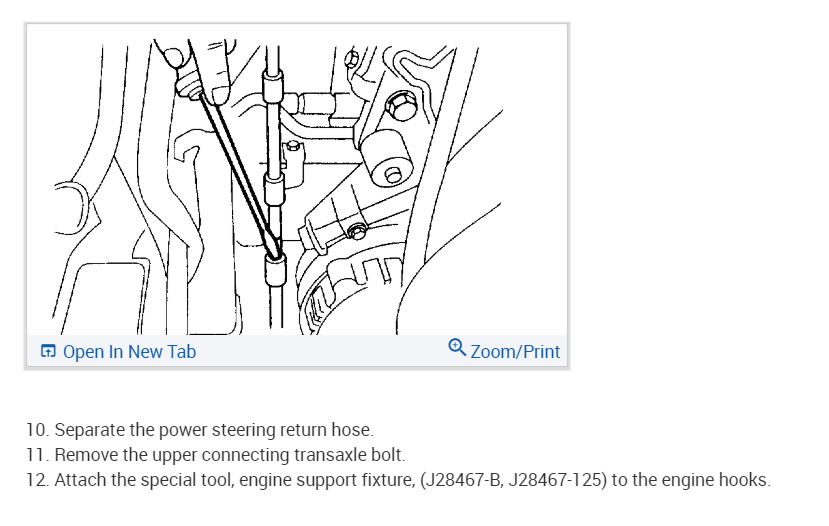 Open In New Tab
Zoom/Print

10. Separate the power steering return hose.
11. Remove the upper connecting transaxle bolt.
12. Attach the special tool, engine support fixture, (J28467-B, J28467-125) to the engine hooks.