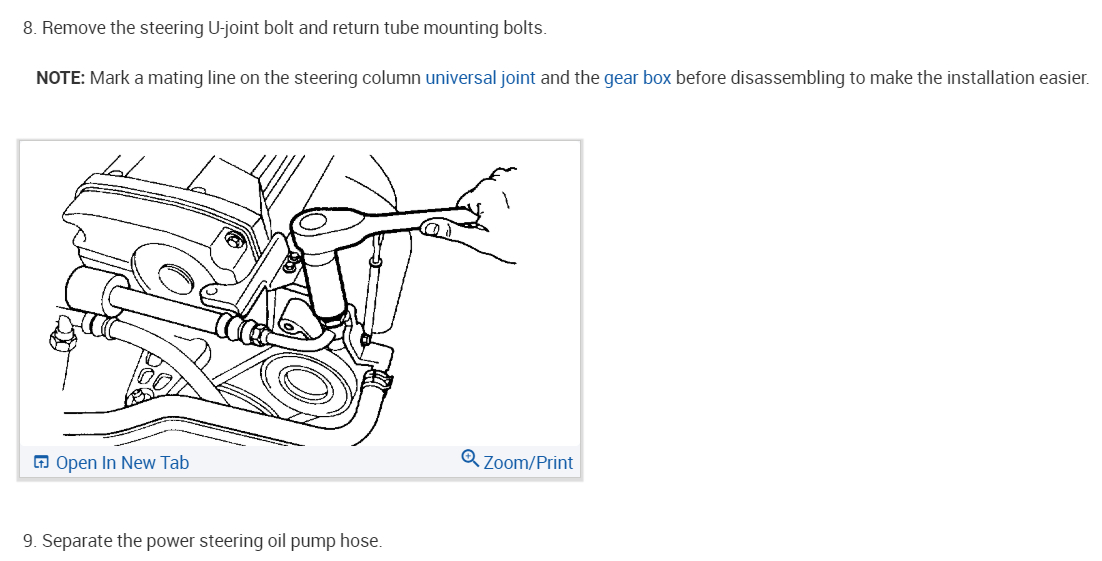 8. Remove the steering U-joint bolt and return tube mounting bolts.

NOTE: Mark a mating line on the steering column universal joint and the gear box before disassembling to make the installation easier.

Open In New Tab

Zoom/Print

9. Separate the power steering oil pump hose.