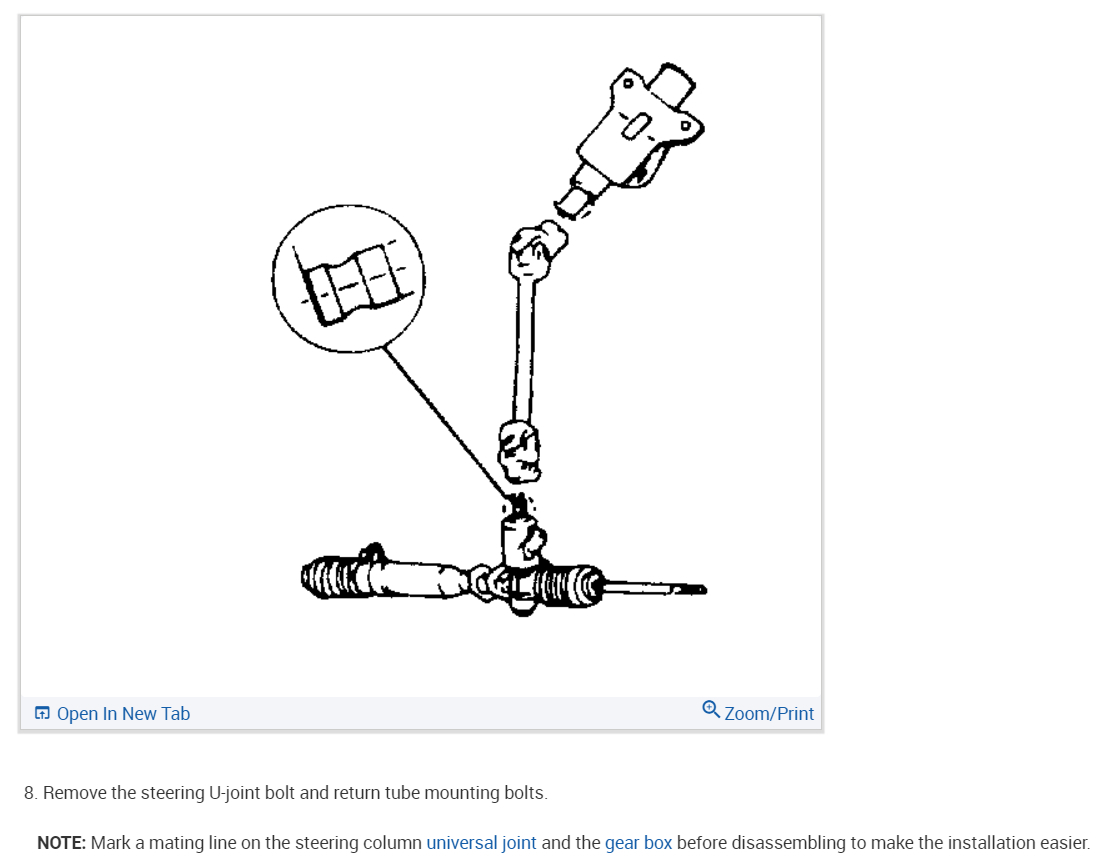 Open In New Tab

Zoom/Print

8. Remove the steering U-joint bolt and return tube mounting bolts.

NOTE: Mark a mating line on the steering column universal joint and the gear box before disassembling to make the installation easier.