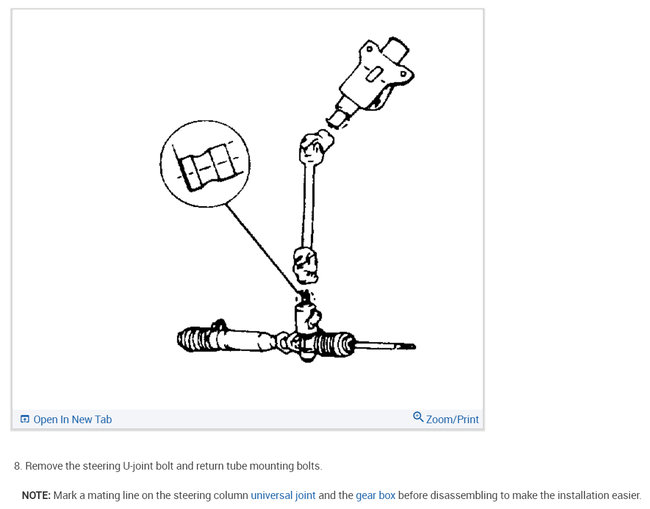 Open In New Tab

Zoom/Print

8. Remove the steering U-joint bolt and return tube mounting bolts.

NOTE: Mark a mating line on the steering column universal joint and the gear box before disassembling to make the installation easier.