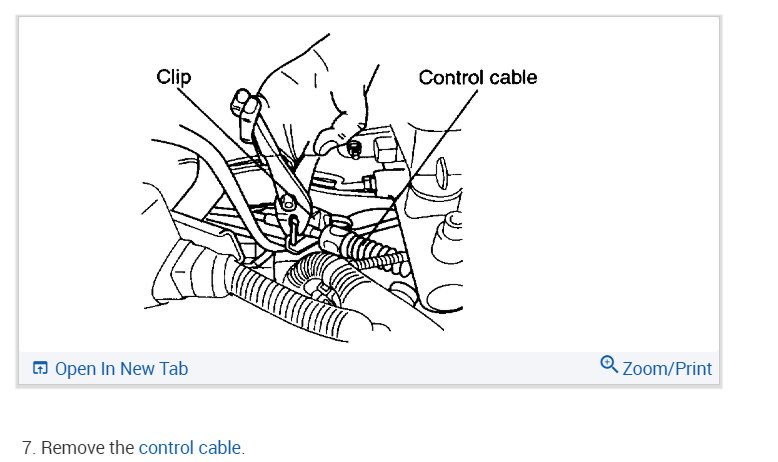 Clip
Control cable

Open In New Tab
Zoom/Print

7. Remove the control cable.