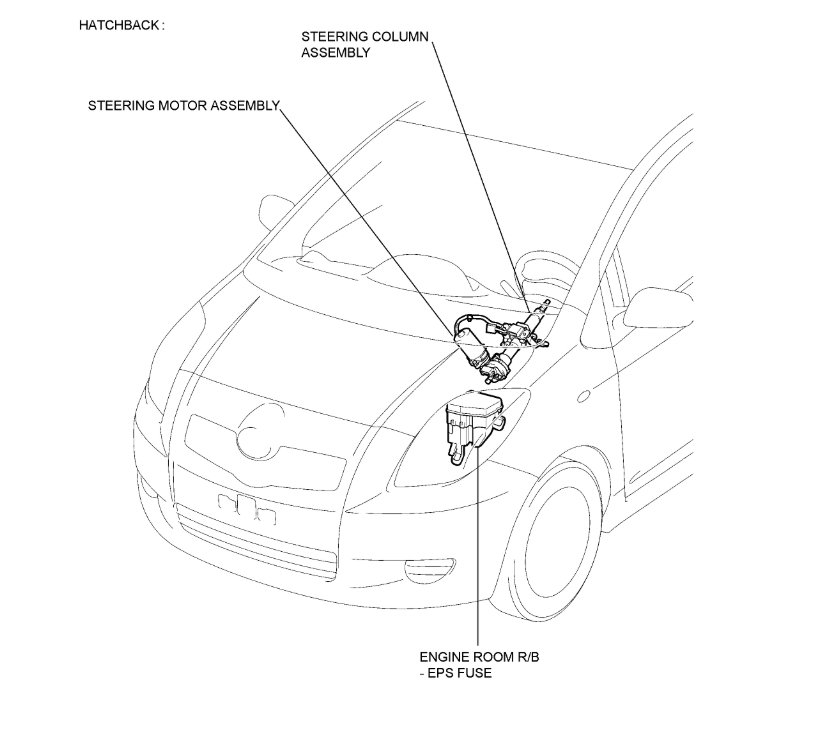 HATCHBACK :

STEERING COLUMN ASSEMBLY

STEERING MOTOR ASSEMBLY

ENGINE ROOM R/B
- EPS FUSE