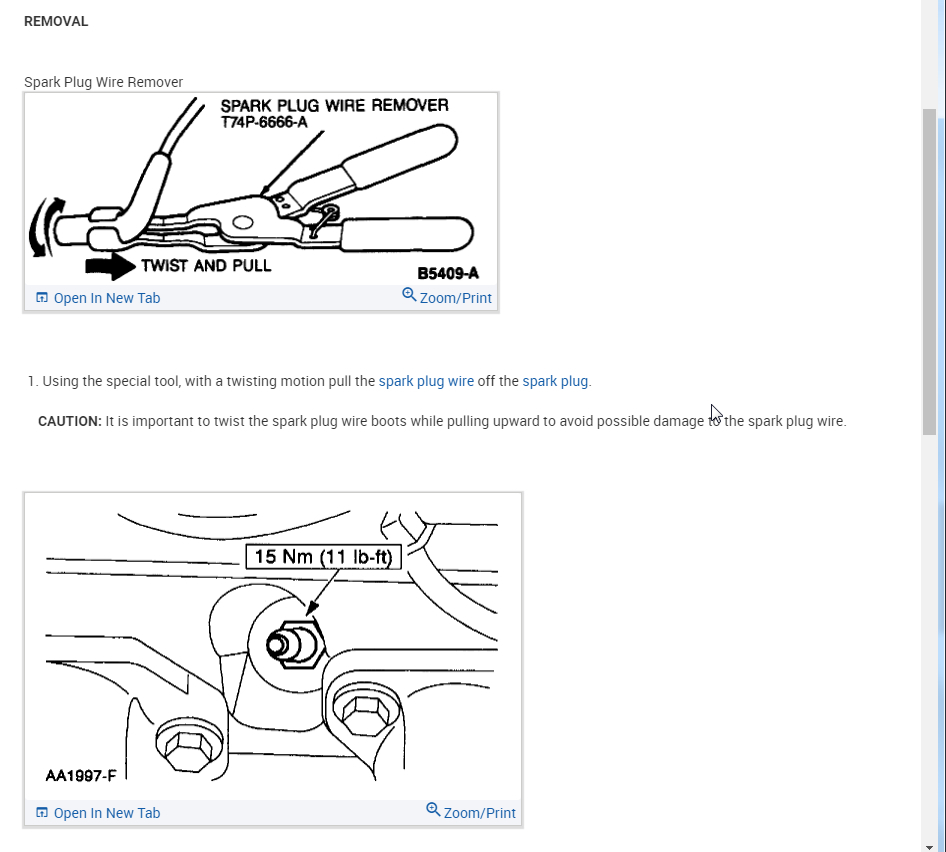 REMOVAL

Spark Plug Wire Remover

SPARK PLUG WIRE REMOVER
T74P-6666-A

TWIST AND PULL

B5409-A

Open In New Tab

Zoom/Print

1. Using the special tool, with a twisting motion pull the spark plug wire off the spark plug.

CAUTION: It is important to twist the spark plug wire boots while pulling upward to avoid possible damage to the spark plug wire.

15 Nm (11 lb-ft)

AA1997-F

Open In New Tab

Zoom/Print