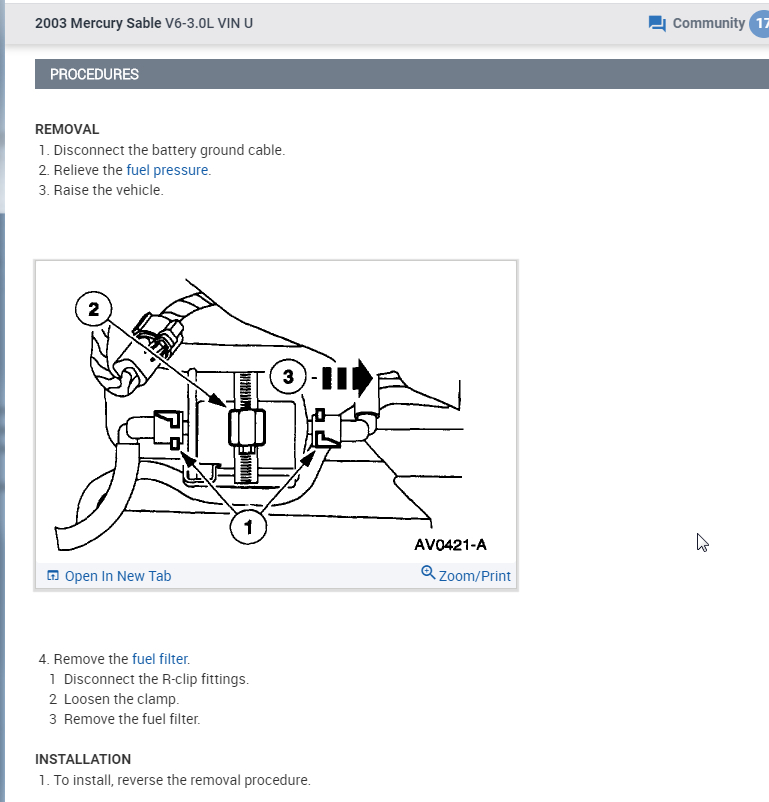 2003 Mercury Sable V6-3.0L VIN U

Community 17

PROCEDURES

REMOVAL

1. Disconnect the battery ground cable.
2. Relieve the fuel pressure.
3. Raise the vehicle.

2

3

1

AV0421-A

Open In New Tab

Zoom/Print

4. Remove the fuel filter.
1 Disconnect the R-clip fittings.
2 Loosen the clamp.
3 Remove the fuel filter.

INSTALLATION

1. To install, reverse the removal procedure.