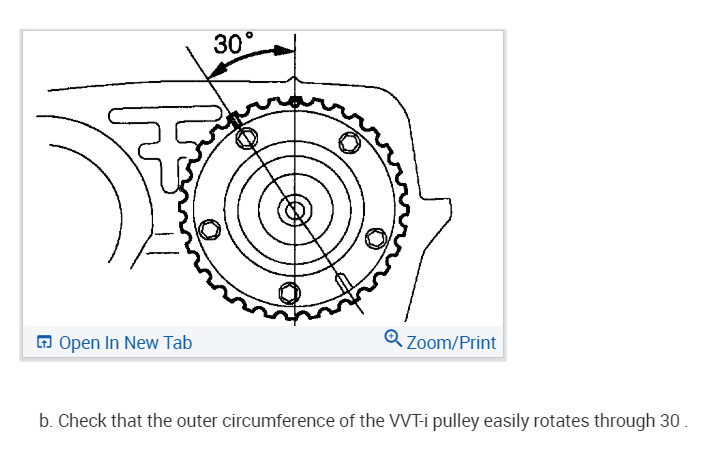 30°

Open In New Tab

Zoom/Print

b. Check that the outer circumference of the VVT-i pulley easily rotates through 30 .